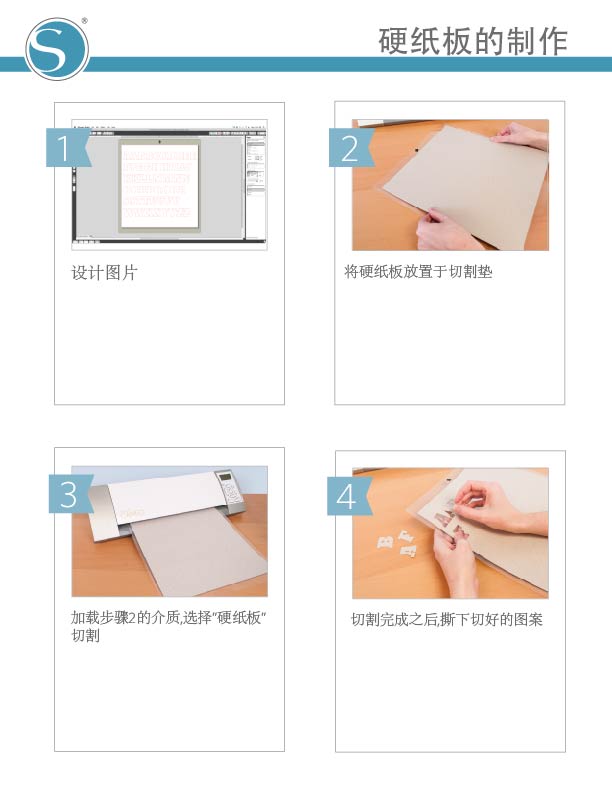 S®

硬纸板的制作

1

设计图片

2

将硬纸板放置于切割垫

3

加载步骤2的介质,选择"硬纸板"切割

4

切割完成之后,撕下切好的图案